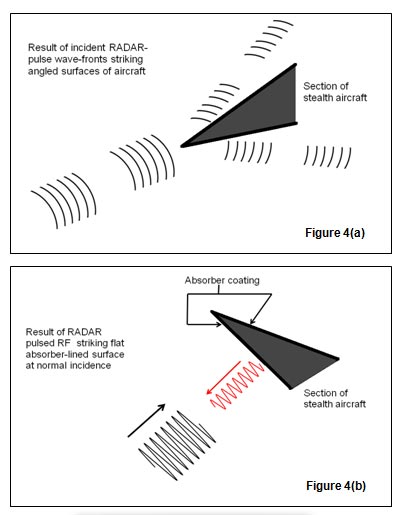 Result of incident RADAR-pulse wave-fronts striking angled surfaces of aircraft

Section of stealth aircraft

Figure 4(a)

Absorber coating

Result of RADAR pulsed RF striking flat absorber-lined surface at normal incidence

Section of stealth aircraft

Figure 4(b)